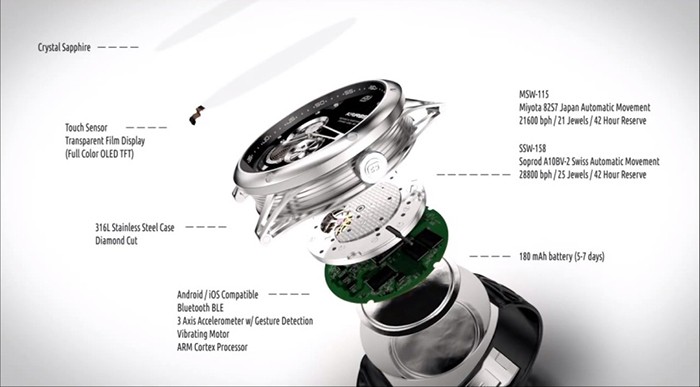 Crystal Sapphire

Touch Sensor
Transparent Film Display
(Full Color OLED TFT)

316L Stainless Steel Case
Diamond Cut

Android / iOS Compatible
Bluetooth BLE
3 Axis Accelerometer w/ Gesture Detection
Vibrating Motor
ARM Cortex Processor

MSW-115
Miyota 82S7 Japan Automatic Movement
21600 bph / 21 Jewels / 42 Hour Reserve

SSW-158
Soprod A10BV-2 Swiss Automatic Movement
28800 bph / 25 Jewels / 42 Hour Reserve

180 mAh battery (5-7 days)